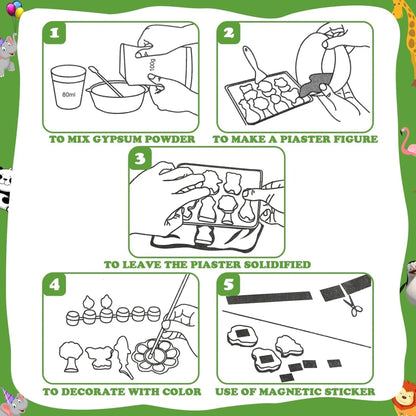 1

80ml

100g

TO MIX GYPSUM POWDER

2

TO MAKE A PIASTER FIGURE

3

TO LEAVE THE PIASTER SOLIDIFIED

4

TO DECORATE WITH COLOR

5

USE OF MAGNETIC STICKER